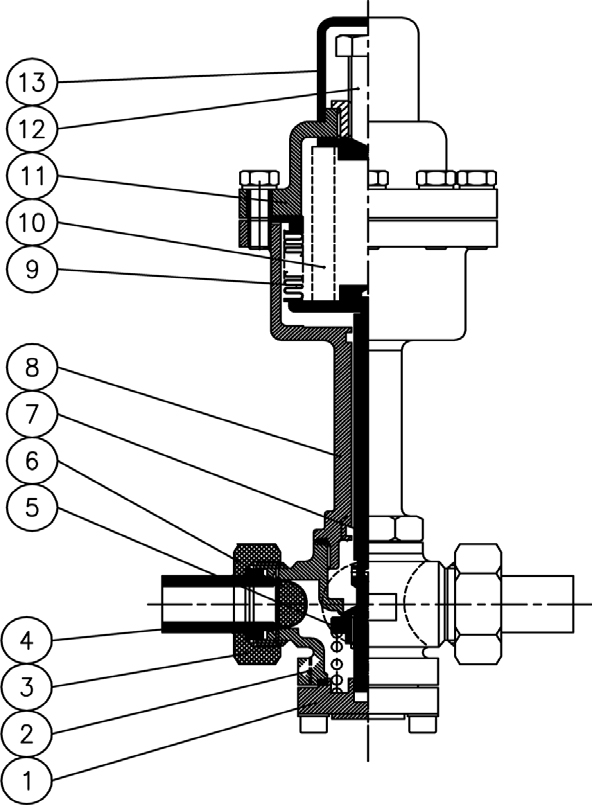 13
12
11
10
9
8
7
6
5
4
3
2
1